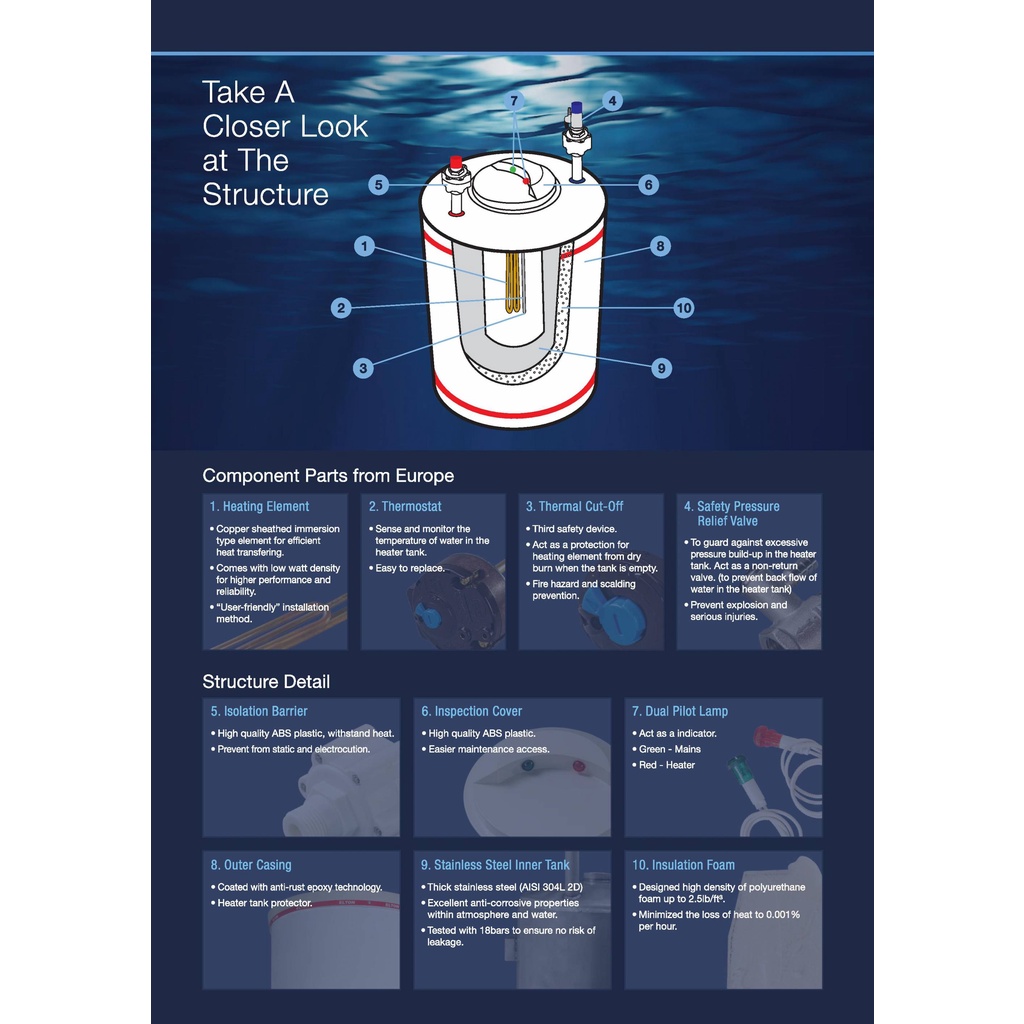 Take A Closer Look at The Structure

7
4
5
6
1
8
2
10
3
9

Component Parts from Europe

1. Heating Element
• Copper sheathed immersion type element for efficient heat transfering.
• Comes with low watt density for higher performance and reliability.
• "User-friendly" installation method.

2. Thermostat
• Sense and monitor the temperature of water in the heater tank.
• Easy to replace.

3. Thermal Cut-Off
• Third safety device.
• Act as a protection for heating element from dry burn when the tank is empty.
• Fire hazard and scalding prevention.

4. Safety Pressure Relief Valve
• To guard against excessive pressure build-up in the heater tank. Act as a non-return valve. (to prevent back flow of water in the heater tank)
• Prevent explosion and serious injuries.

Structure Detail

5. Isolation Barrier
• High quality ABS plastic, withstand heat.
• Prevent from static and electrocution.

6. Inspection Cover
• High quality ABS plastic.
• Easier maintenance access.

7. Dual Pilot Lamp
• Act as a indicator.
• Green - Mains
• Red - Heater

8. Outer Casing
• Coated with anti-rust epoxy technology.
• Heater tank protector.

9. Stainless Steel Inner Tank
• Thick stainless steel (AISI 304L 2D)
• Excellent anti-corrosive properties within atmosphere and water.
• Tested with 18bars to ensure no risk of leakage.

10. Insulation Foam
• Designed high density of polyurethane foam up to 2.5lb/ft³.
• Minimized the loss of heat to 0.001% per hour.